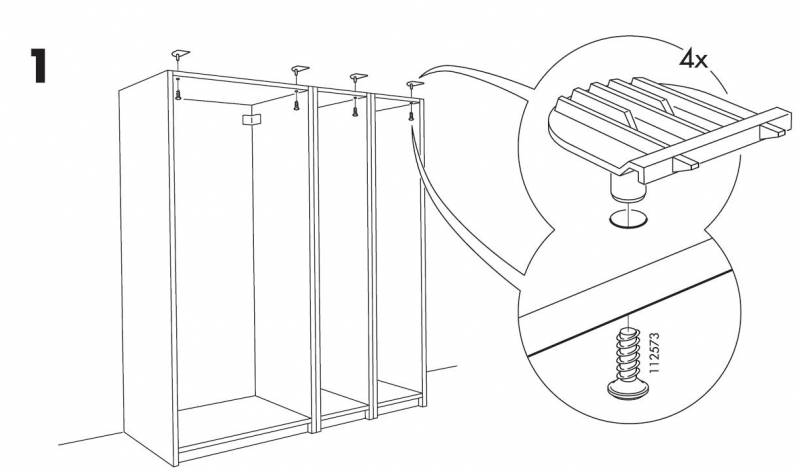 1

4x

112573